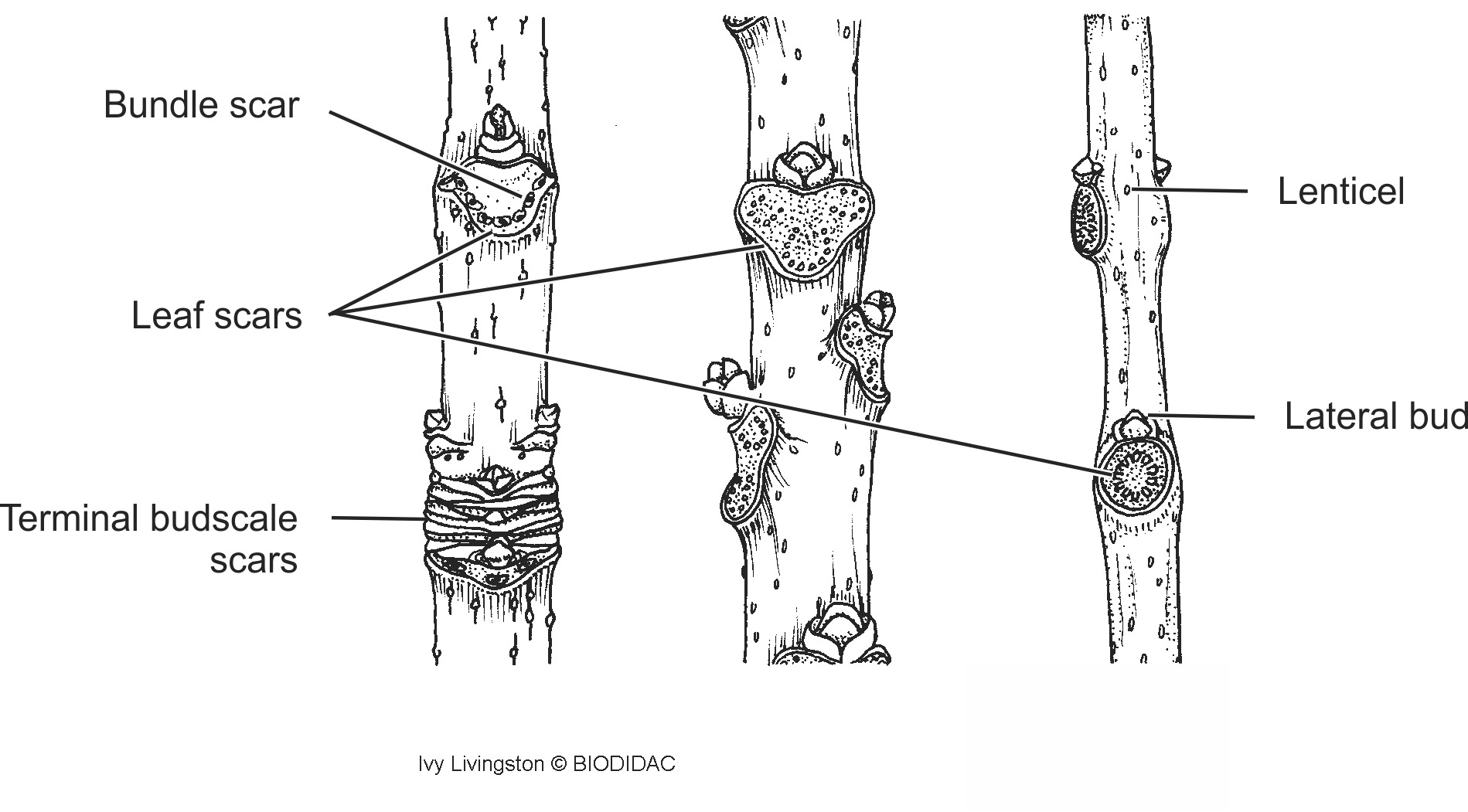 Bundle scar

Leaf scars

Terminal budscale scars

Lenticel

Lateral bud

Ivy Livingston © BIODIDAC