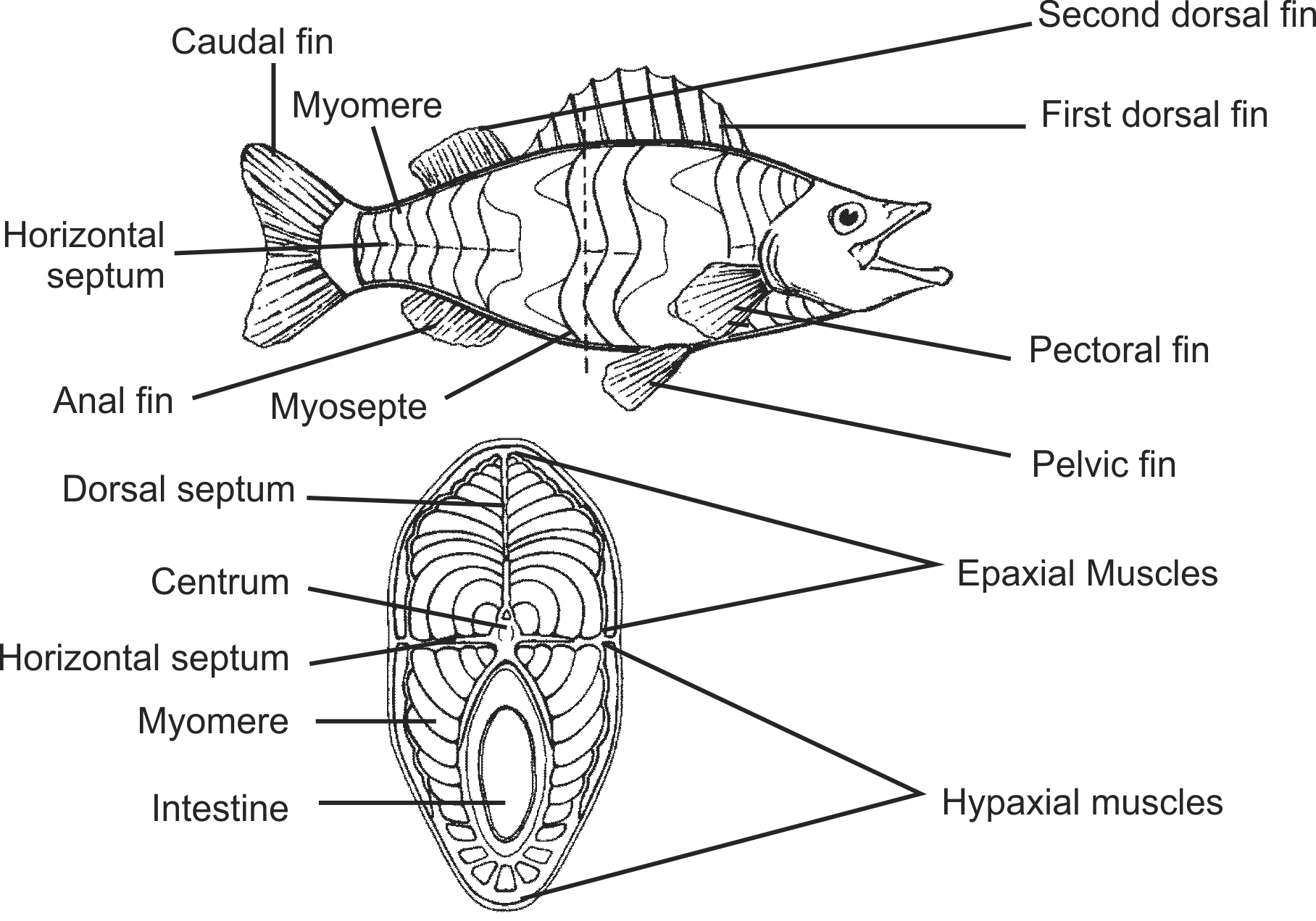 Second dorsal fin
Caudal fin
Myomere
First dorsal fin
Horizontal septum
Pectoral fin
Anal fin
Myosepte
Pelvic fin
Dorsal septum
Epaxial Muscles
Centrum
Horizontal septum
Myomere
Intestine
Hypaxial muscles