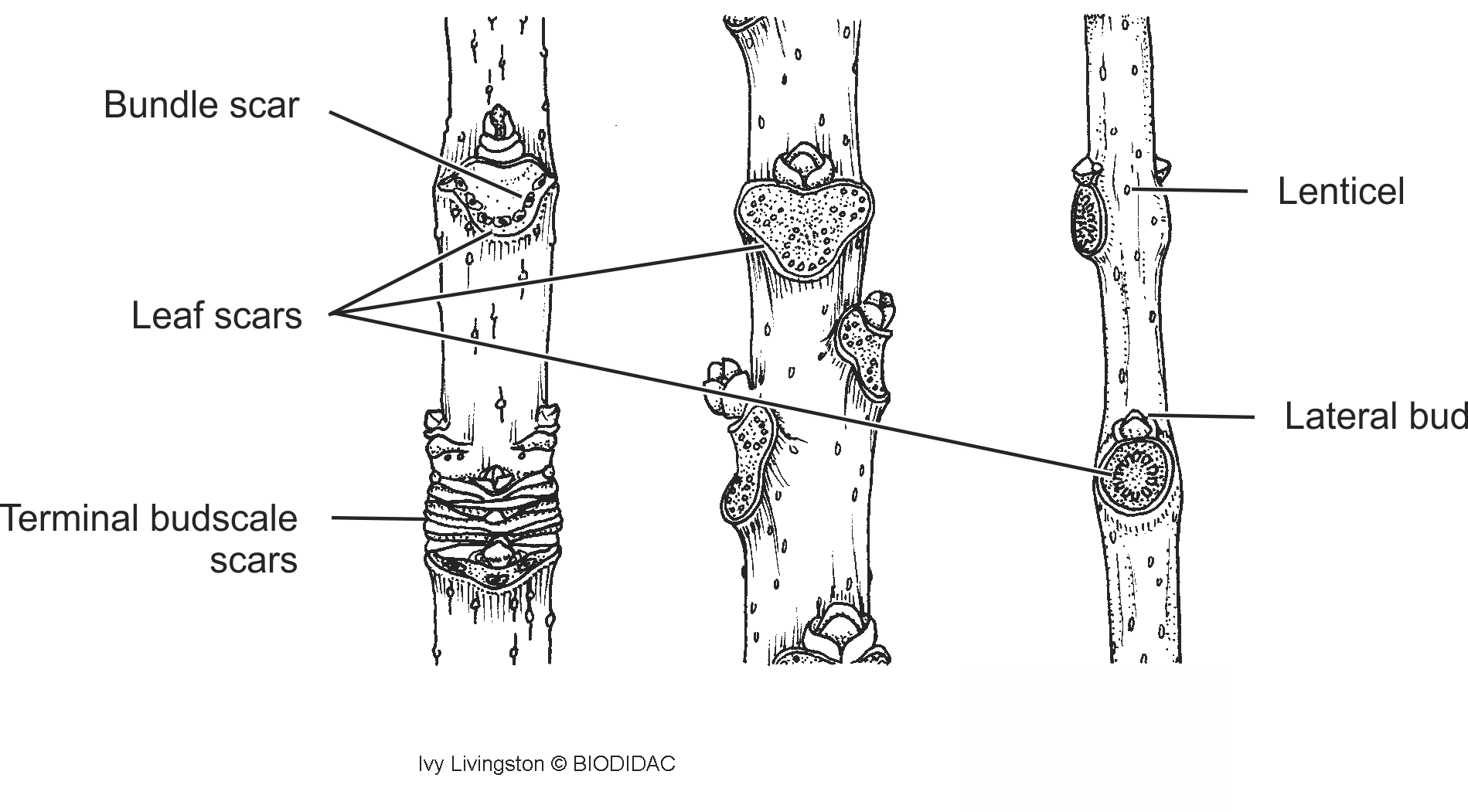 Bundle scar

Leaf scars

Terminal budscale scars

Lenticel

Lateral bud

Ivy Livingston © BIODIDAC