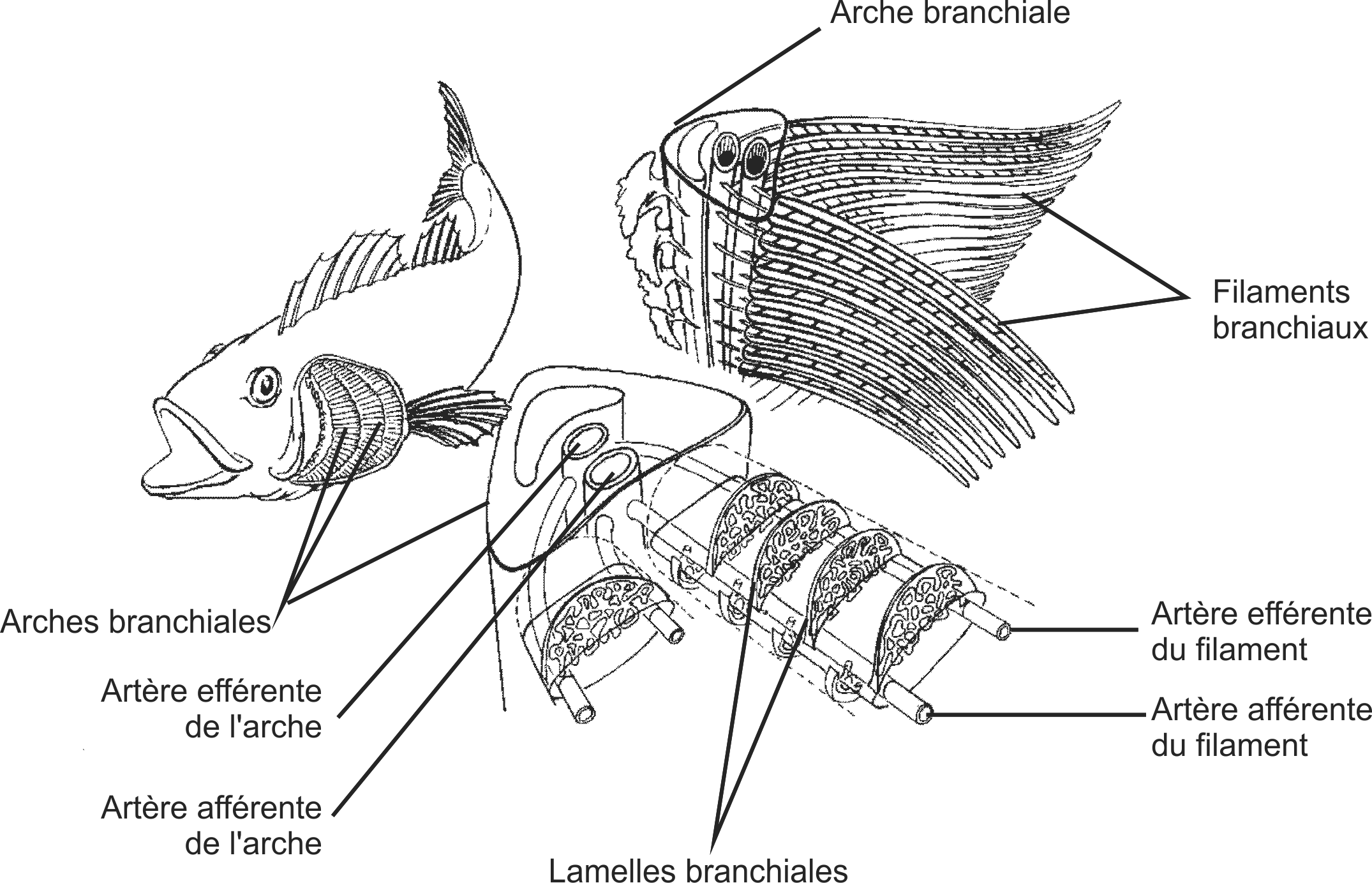 Arche branchiale

Filaments branchiaux

Arches branchiales

Artère efférente de l'arche

Artère afférente de l'arche

Lamelles branchiales

Artère efférente du filament

Artère afférente du filament