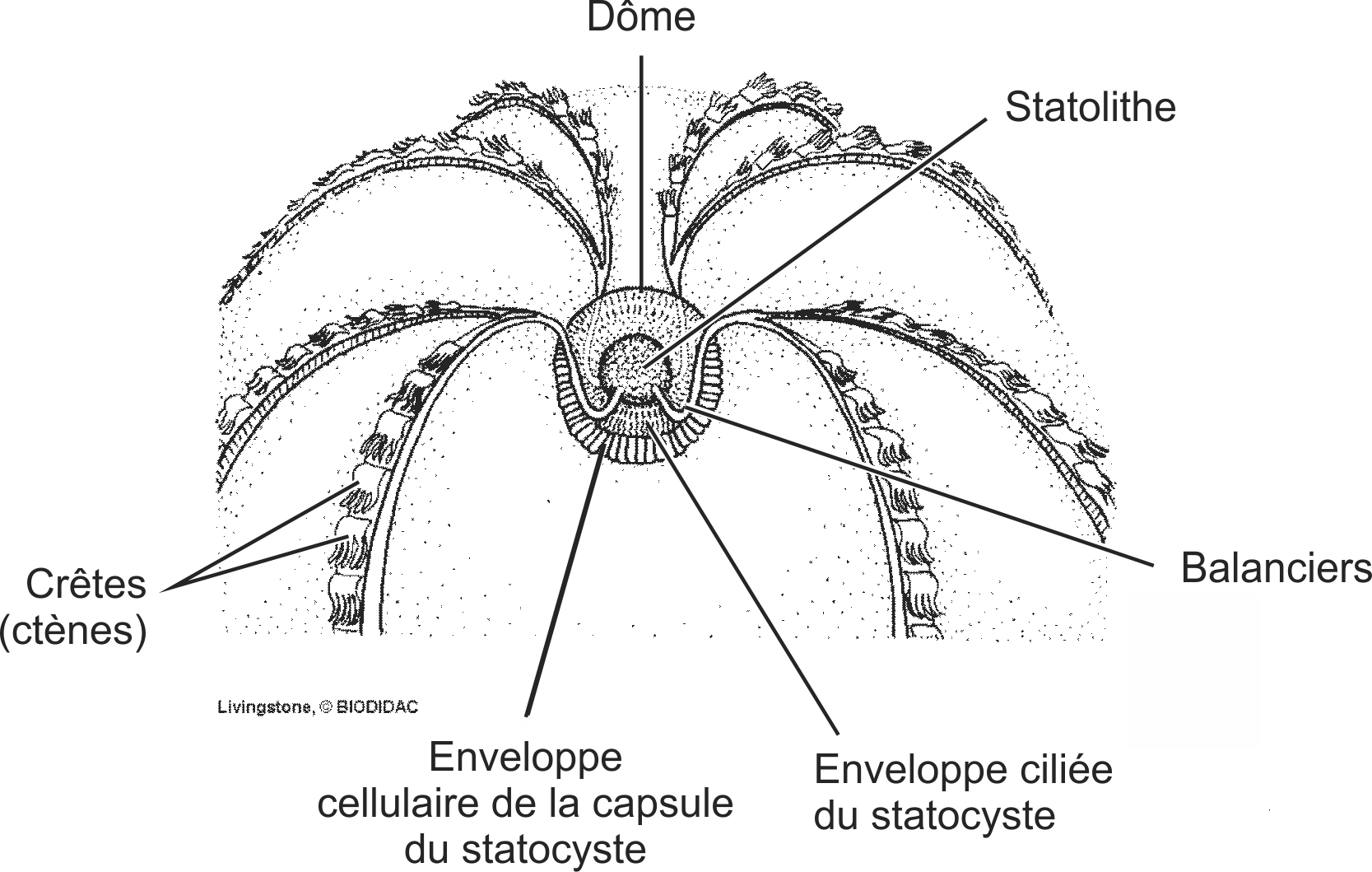 Dôme

Statolithe

Balanciers

Crêtes (ctènes)

Livingstone, © BIODIDAC

Enveloppe cellulaire de la capsule du statocyste

Enveloppe ciliée du statocyste