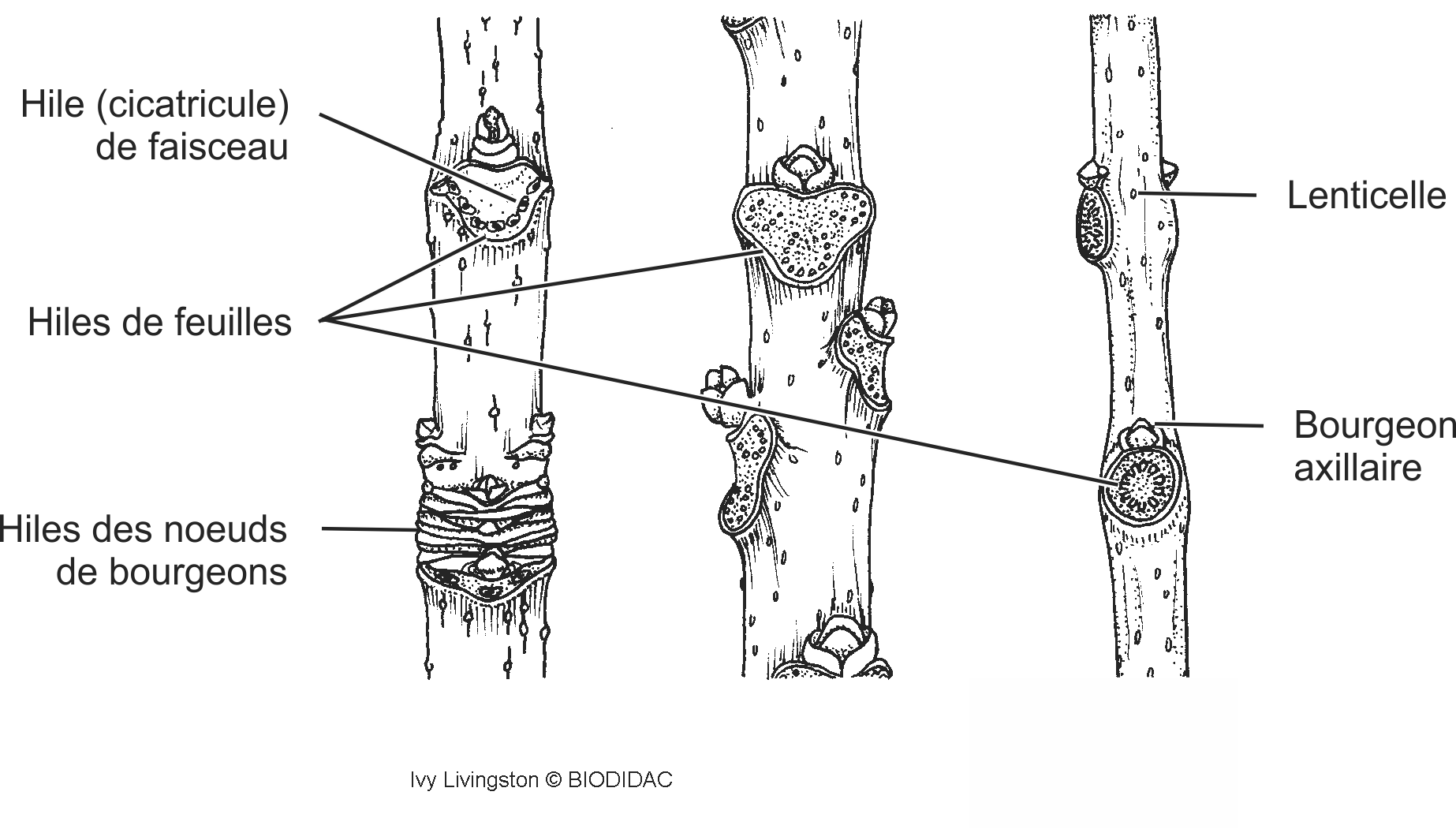 Hile (cicatricule) de faisceau

Hiles de feuilles

Hiles des noeuds de bourgeons

Lenticelle

Bourgeon axillaire

Ivy Livingston © BIODIDAC